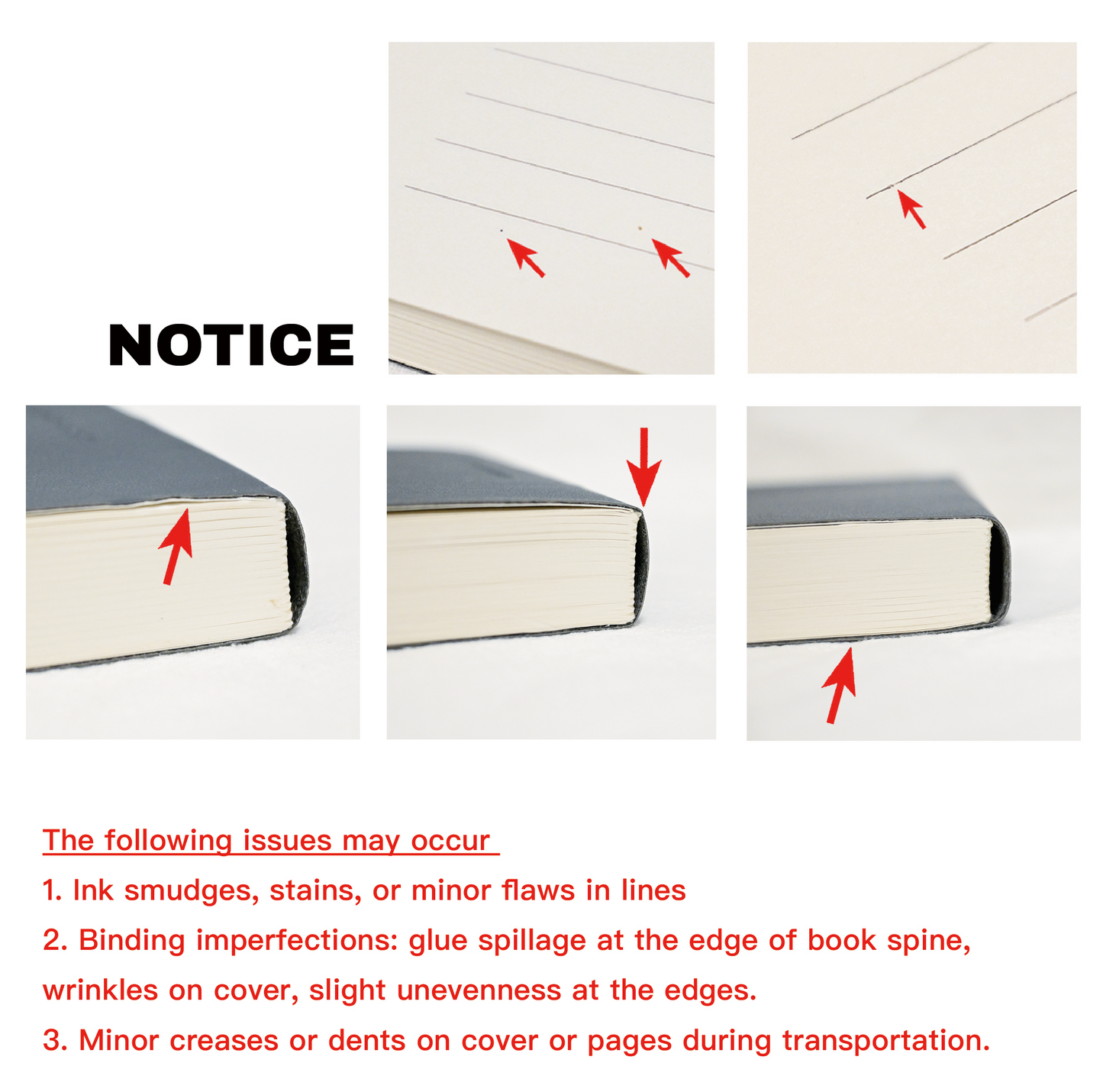 NOTICE

The following issues may occur

1. Ink smudges, stains, or minor flaws in lines

2. Binding imperfections: glue spillage at the edge of book spine, wrinkles on cover, slight unevenness at the edges.

3. Minor creases or dents on cover or pages during transportation.